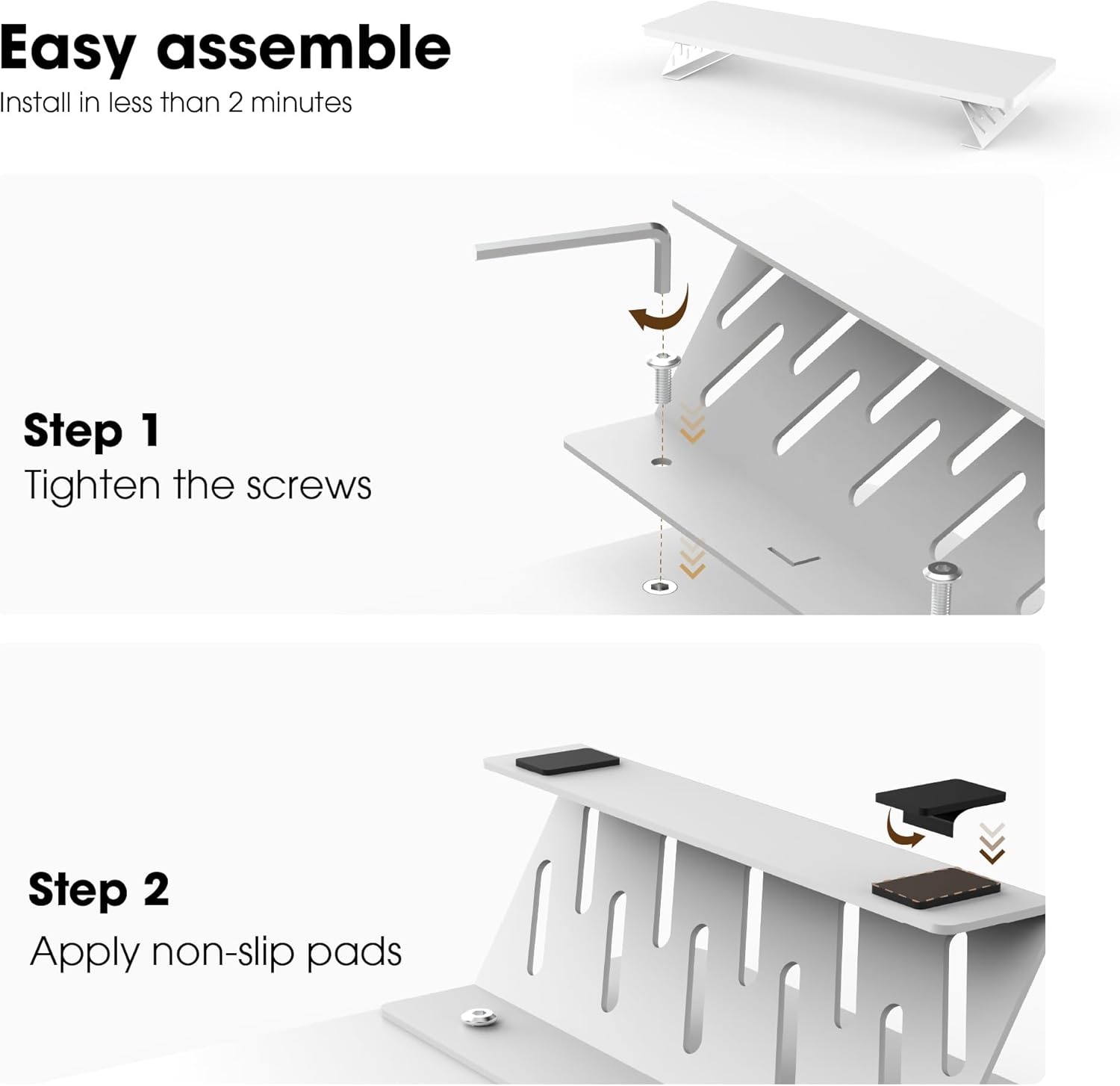 Easy assemble
Install in less than 2 minutes

Step 1
Tighten the screws

Step 2
Apply non-slip pads